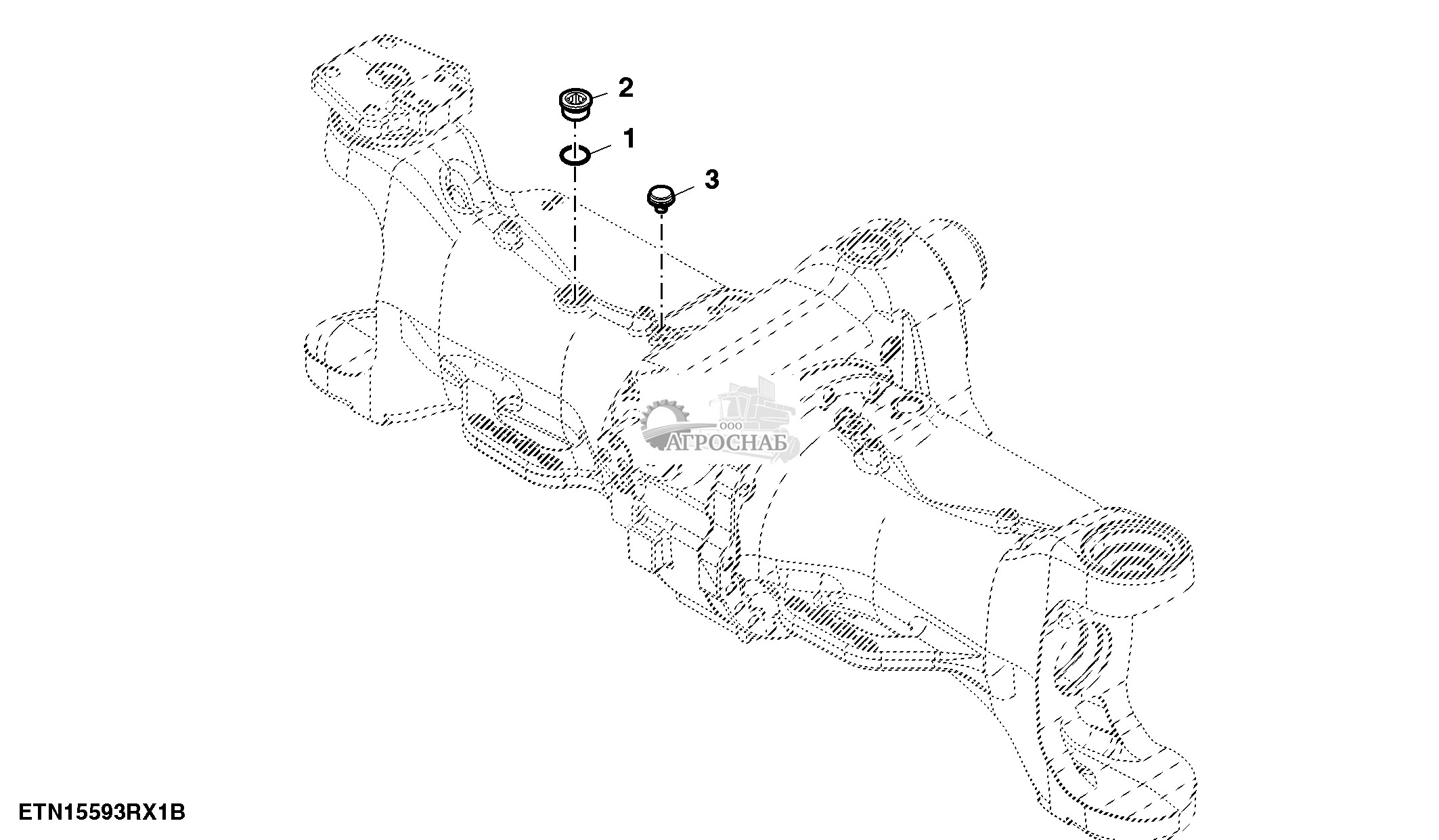 2
1
3
ООО
АГРОСНАБ
ETN15593RX1B